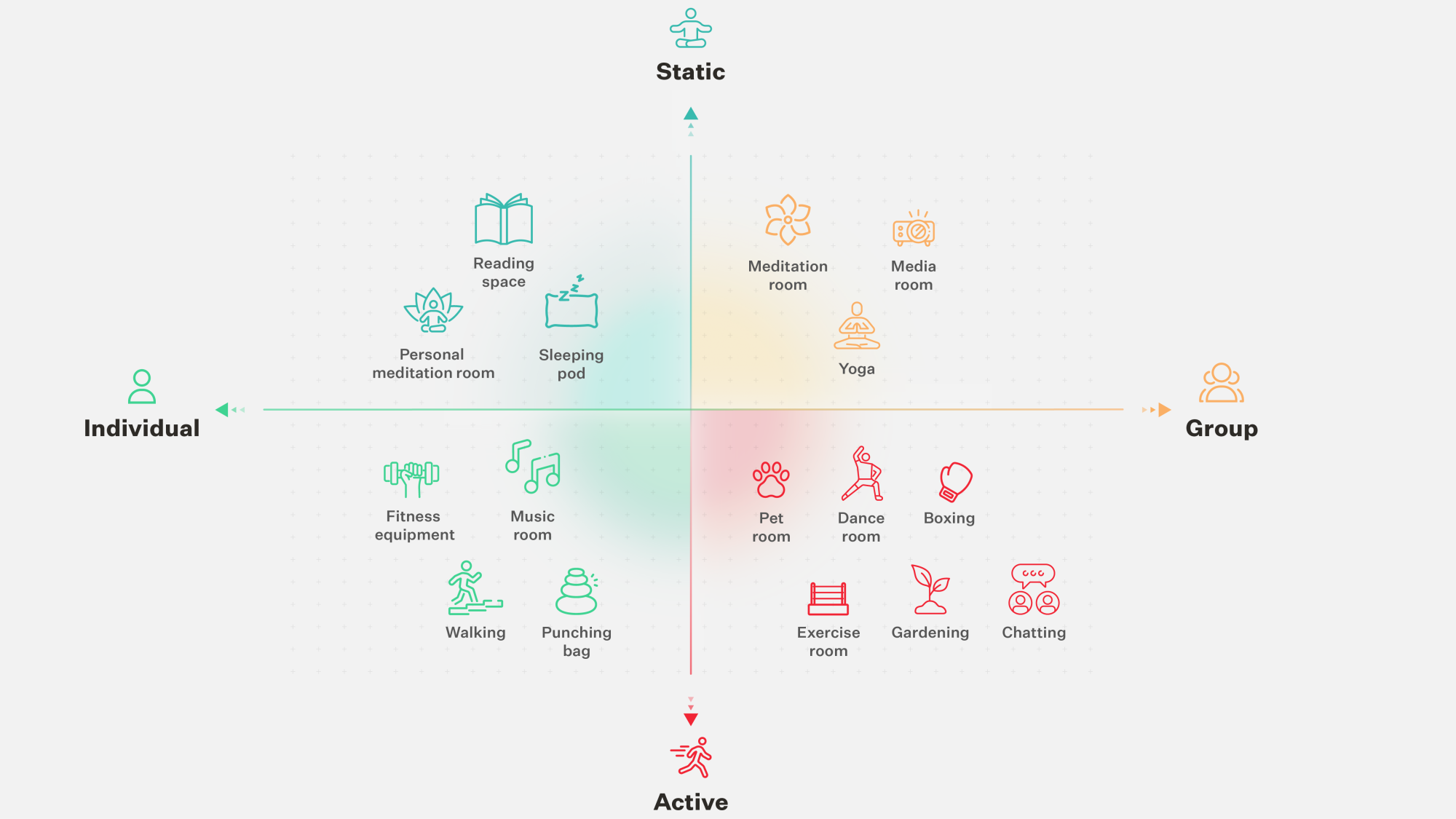 Static

Reading space

Personal meditation room

Sleeping pod

Meditation room

Media room

Yoga

Individual

Group

Fitness equipment

Music room

Walking

Punching bag

Pet room

Dance room

Boxing

Exercise room

Gardening

Chatting

Active