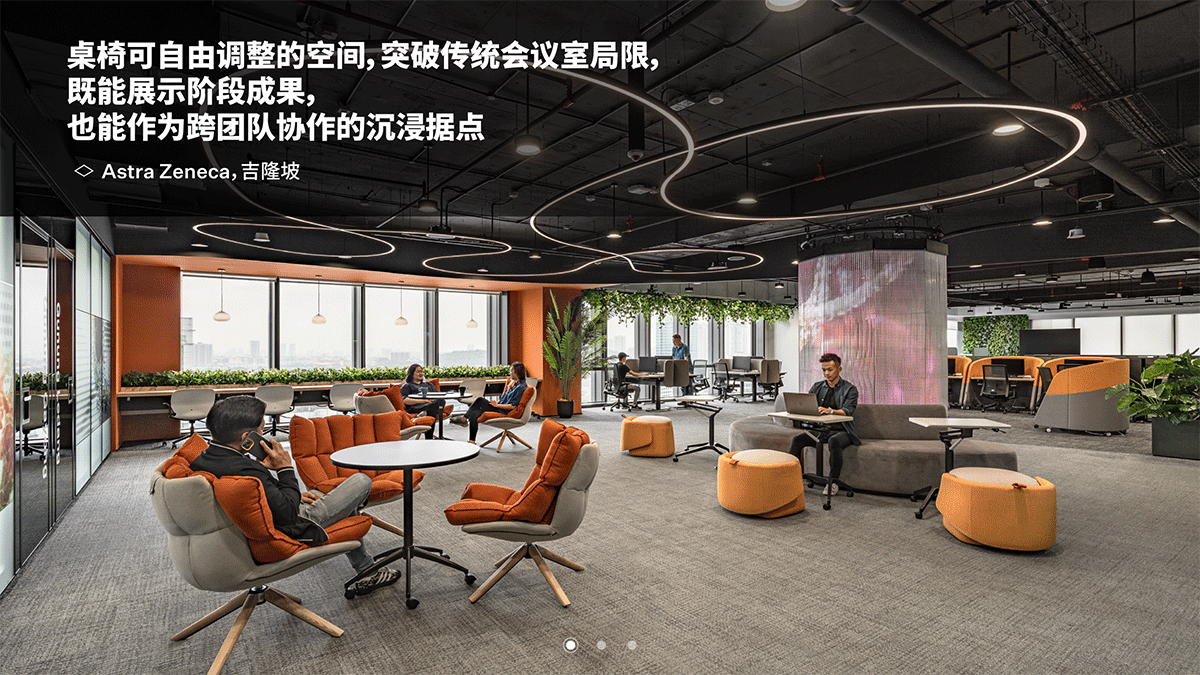 桌椅可自由调整的空间,突破传统会议室局限,
既能展示阶段成果,
也能作为跨团队协作的沉浸据点

◇ Astra Zeneca, 吉隆坡