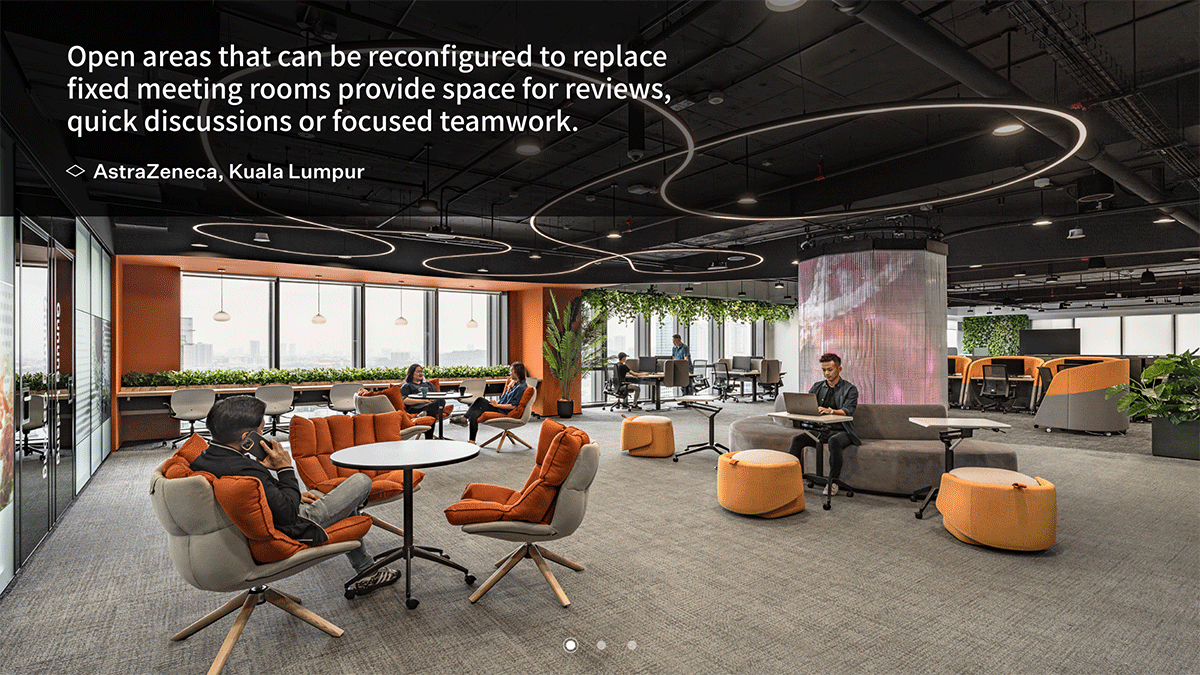 Open areas that can be reconfigured to replace fixed meeting rooms provide space for reviews, quick discussions or focused teamwork.

AstraZeneca, Kuala Lumpur